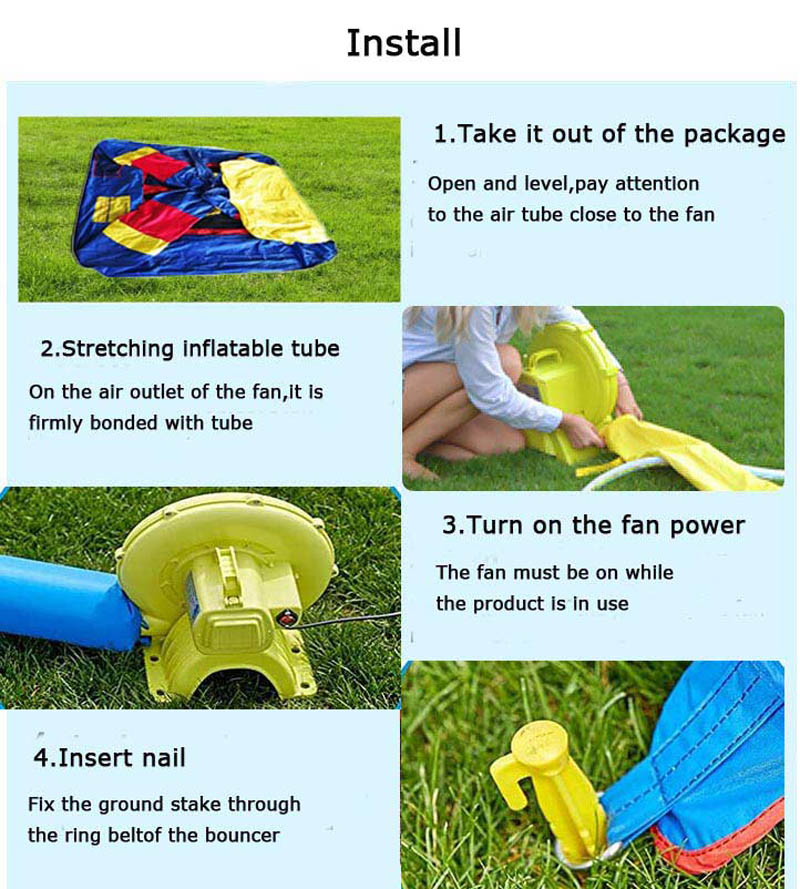 Install

1.Take it out of the package

Open and level,pay attention to the air tube close to the fan

2.Stretching inflatable tube

On the air outlet of the fan,it is firmly bonded with tube

3.Turn on the fan power

The fan must be on while the product is in use

4.Insert nail

Fix the ground stake through the ring beltof the bouncer